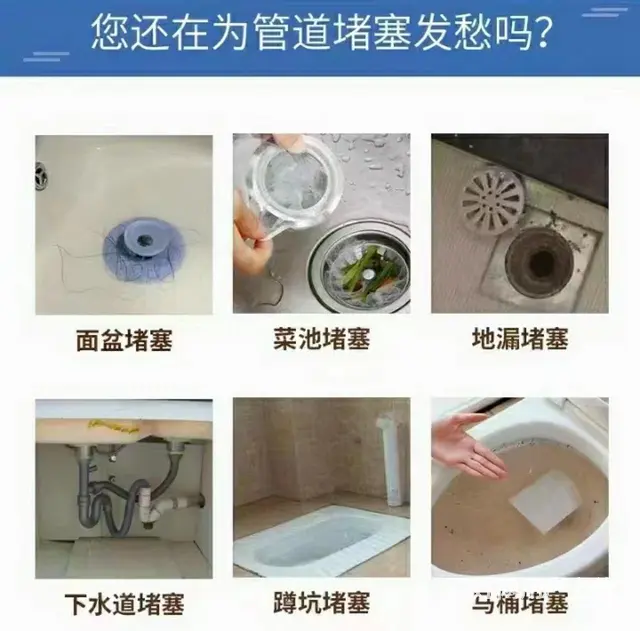 您还在为管道堵塞发愁吗？

面盆堵塞

菜池堵塞

地漏堵塞

下水道堵塞

蹲坑堵塞

马桶堵塞