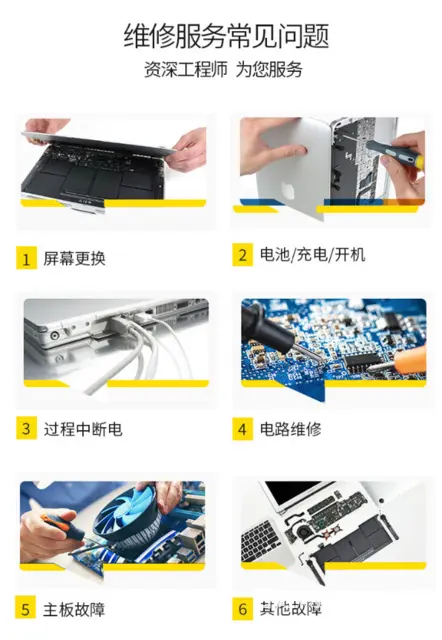 维修服务常见问题
资深工程师 为您服务

1 屏幕更换

2 电池/充电/开机

3 过程中断电

4 电路维修

5 主板故障

6 其他故障