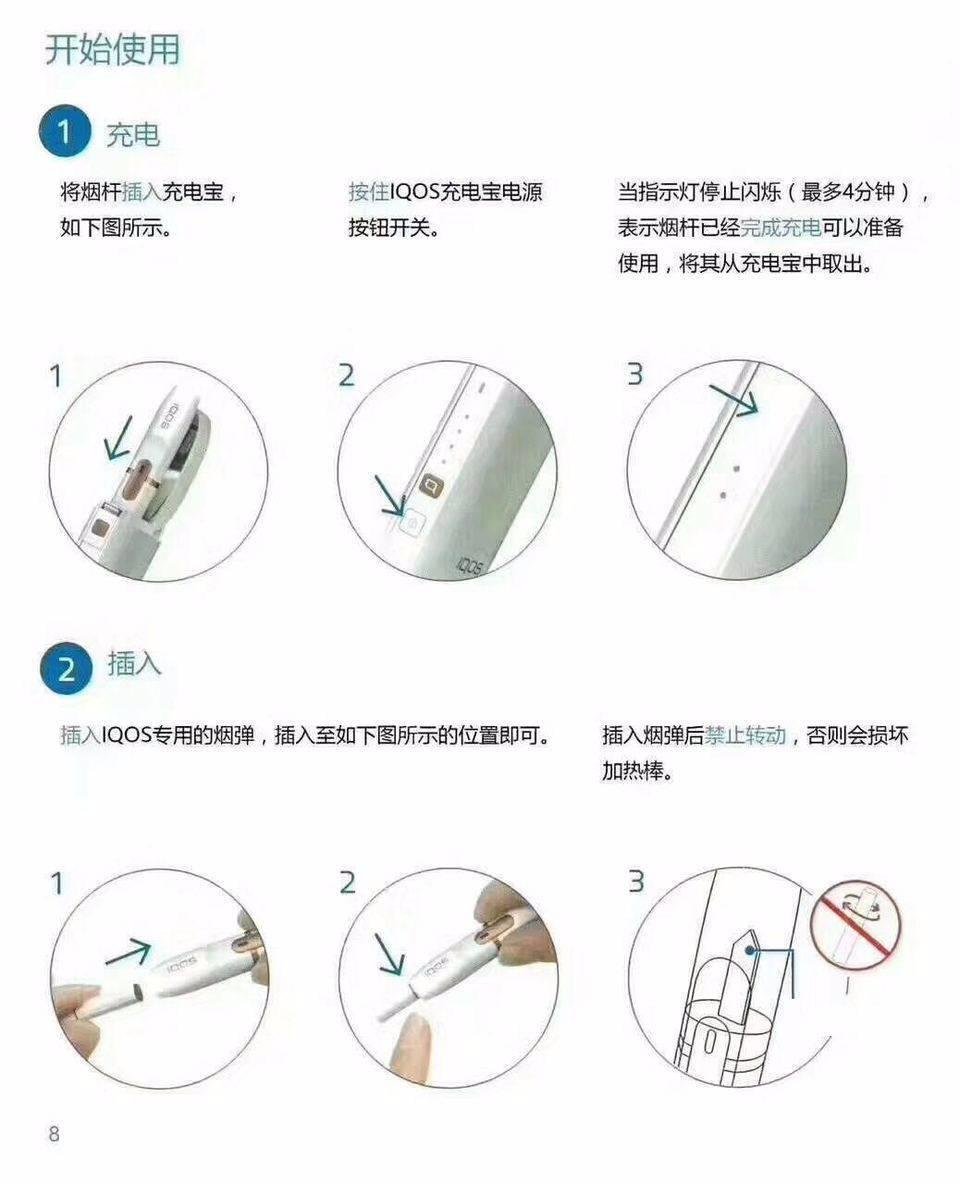 开始使用

1 充电

将烟杆插入充电宝，如下图所示。

按住IQOS充电宝电源按钮开关。

当指示灯停止闪烁（最多4分钟），表示烟杆已经完成充电可以准备使用，将其从充电宝中取出。

1

IQOS

2

IQOS

3

2 插入

插入IQOS专用的烟弹，插入至如下图所示的位置即可。

插入烟弹后禁止转动，否则会损坏加热棒。

1

IQOS

2

IQOS

3

8