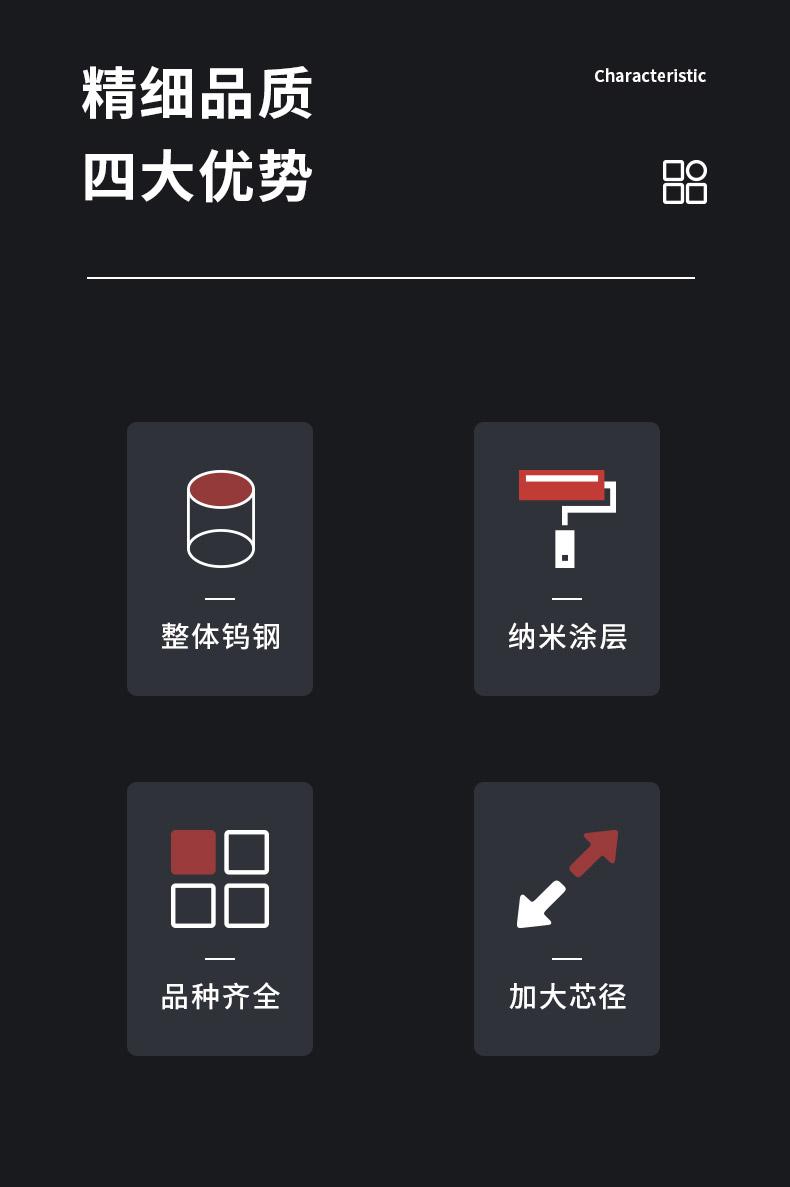 精细品质
四大优势

Characteristic

整体钨钢

纳米涂层

品种齐全

加大芯径