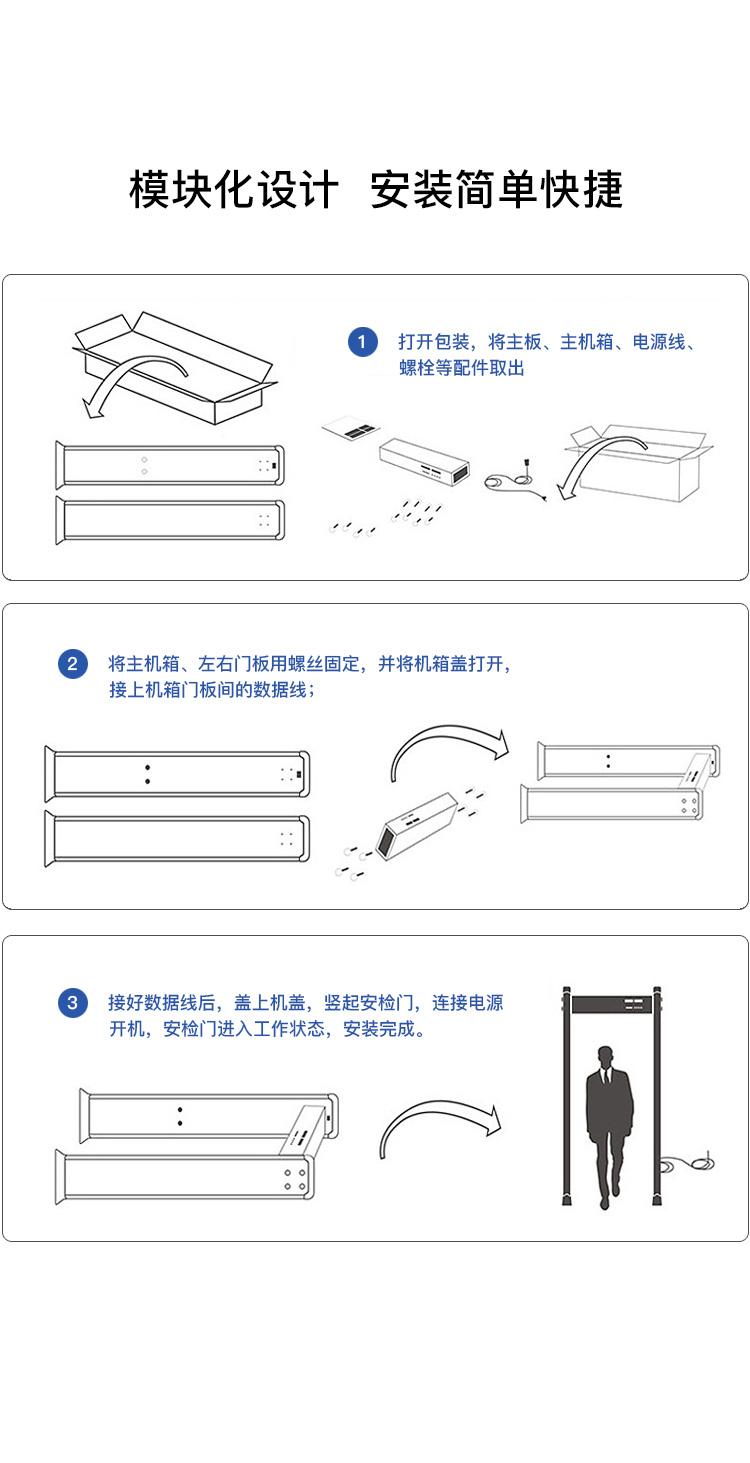 模块化设计 安装简单快捷

1 打开包装，将主板、主机箱、电源线、螺栓等配件取出

2 将主机箱、左右门板用螺丝固定，并将机箱盖打开，接上机箱门板间的数据线；

3 接好数据线后，盖上机盖，竖起安检门，连接电源开机，安检门进入工作状态，安装完成。