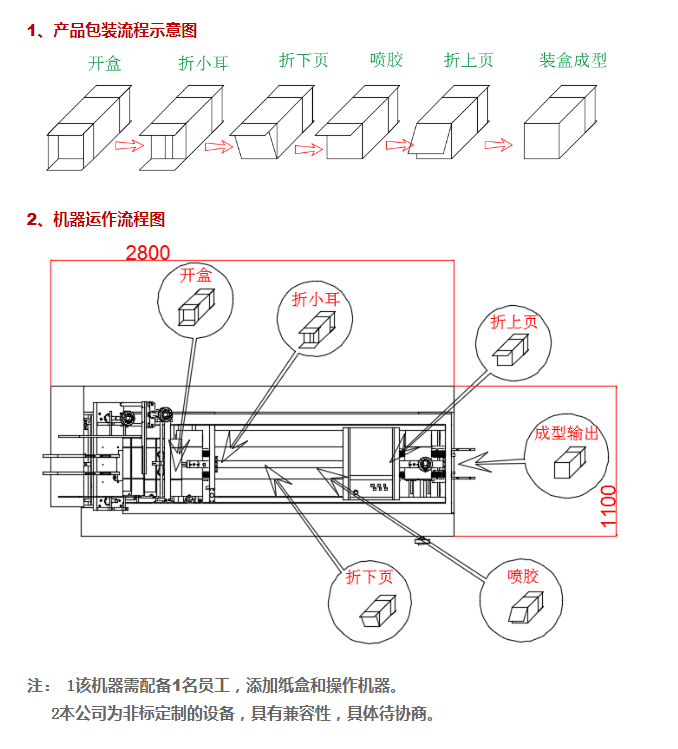 1、产品包装流程示意图

开盒 折小耳 折下页 喷胶 折上页 装盒成型

2、机器运作流程图

2800

开盒

折小耳

折上页

成型输出

1100

折下页

喷胶

注： 1该机器需配备1名员工，添加纸盒和操作机器。

2本公司为非标定制的设备，具有兼容性，具体待协商。